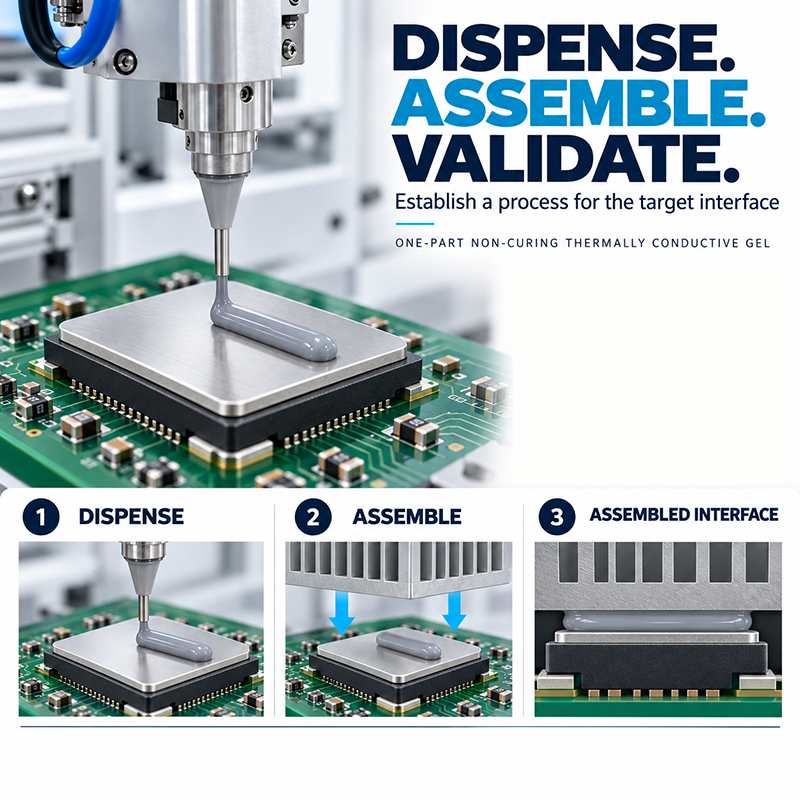 DISPENSE.
ASSEMBLE.
VALIDATE.

Establish a process for the target interface

ONE-PART NON-CURING THERMALLY CONDUCTIVE GEL

1 DISPENSE

2 ASSEMBLE

3 ASSEMBLED INTERFACE