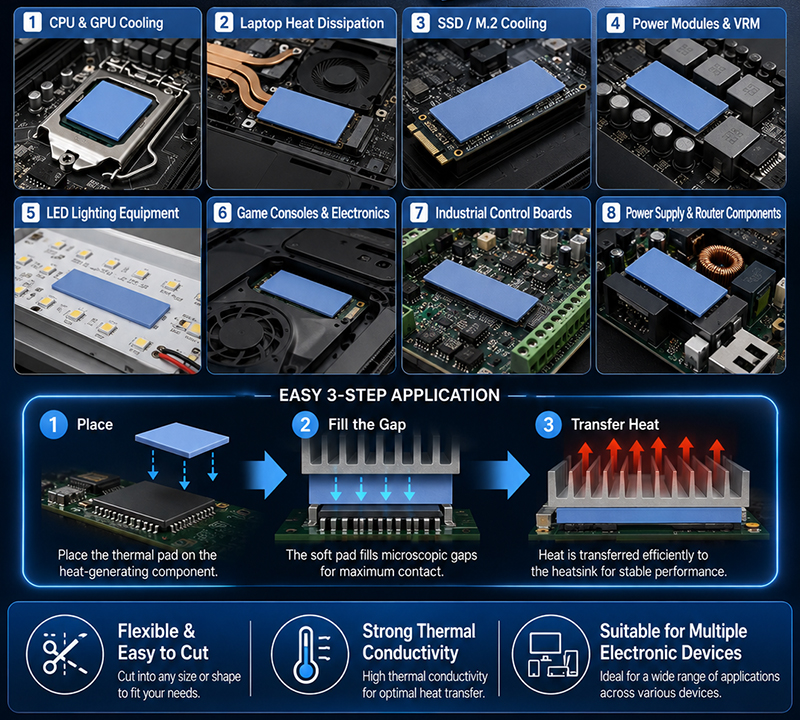 1 CPU & GPU Cooling

2 Laptop Heat Dissipation

3 SSD / M.2 Cooling

4 Power Modules & VRM

5 LED Lighting Equipment

6 Game Consoles & Electronics

7 Industrial Control Boards

8 Power Supply & Router Components

EASY 3-STEP APPLICATION

1 Place

Place the thermal pad on the heat-generating component.

2 Fill the Gap

The soft pad fills microscopic gaps for maximum contact.

3 Transfer Heat

Heat is transferred efficiently to the heatsink for stable performance.

Flexible & Easy to Cut

Cut into any size or shape to fit your needs.

Strong Thermal Conductivity

High thermal conductivity for optimal heat transfer.

Suitable for Multiple Electronic Devices

Ideal for a wide range of applications across various devices.